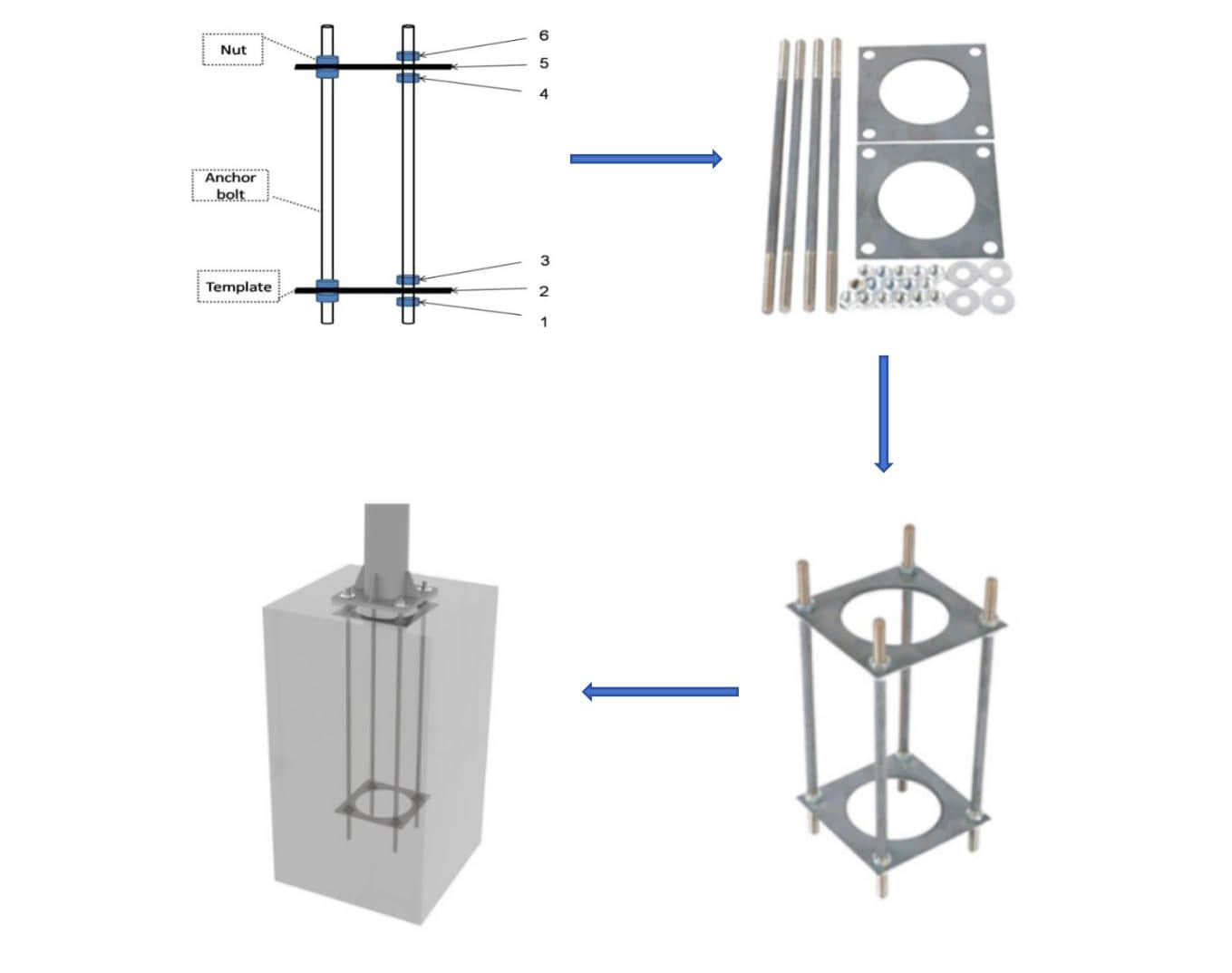 Nut

6
5
4

Anchor bolt

Template

3
2
1