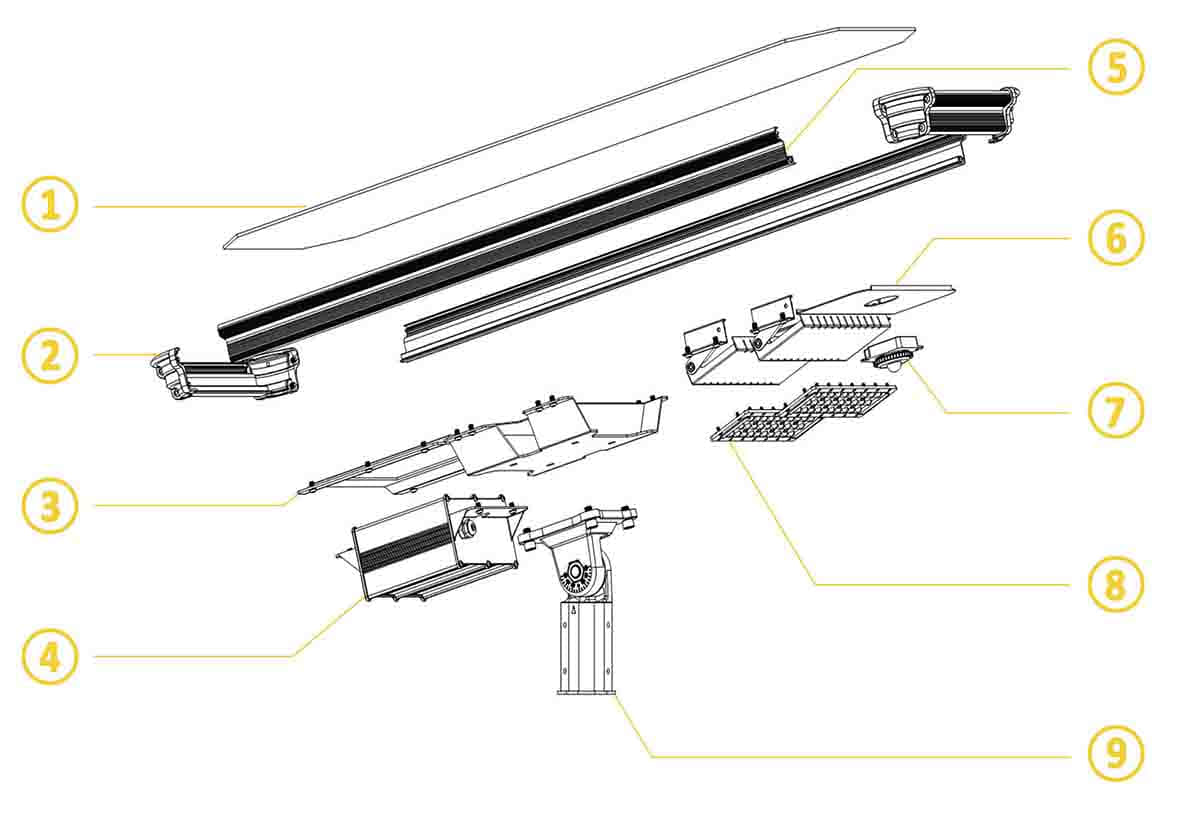 1
2
3
4
5
6
7
8
9