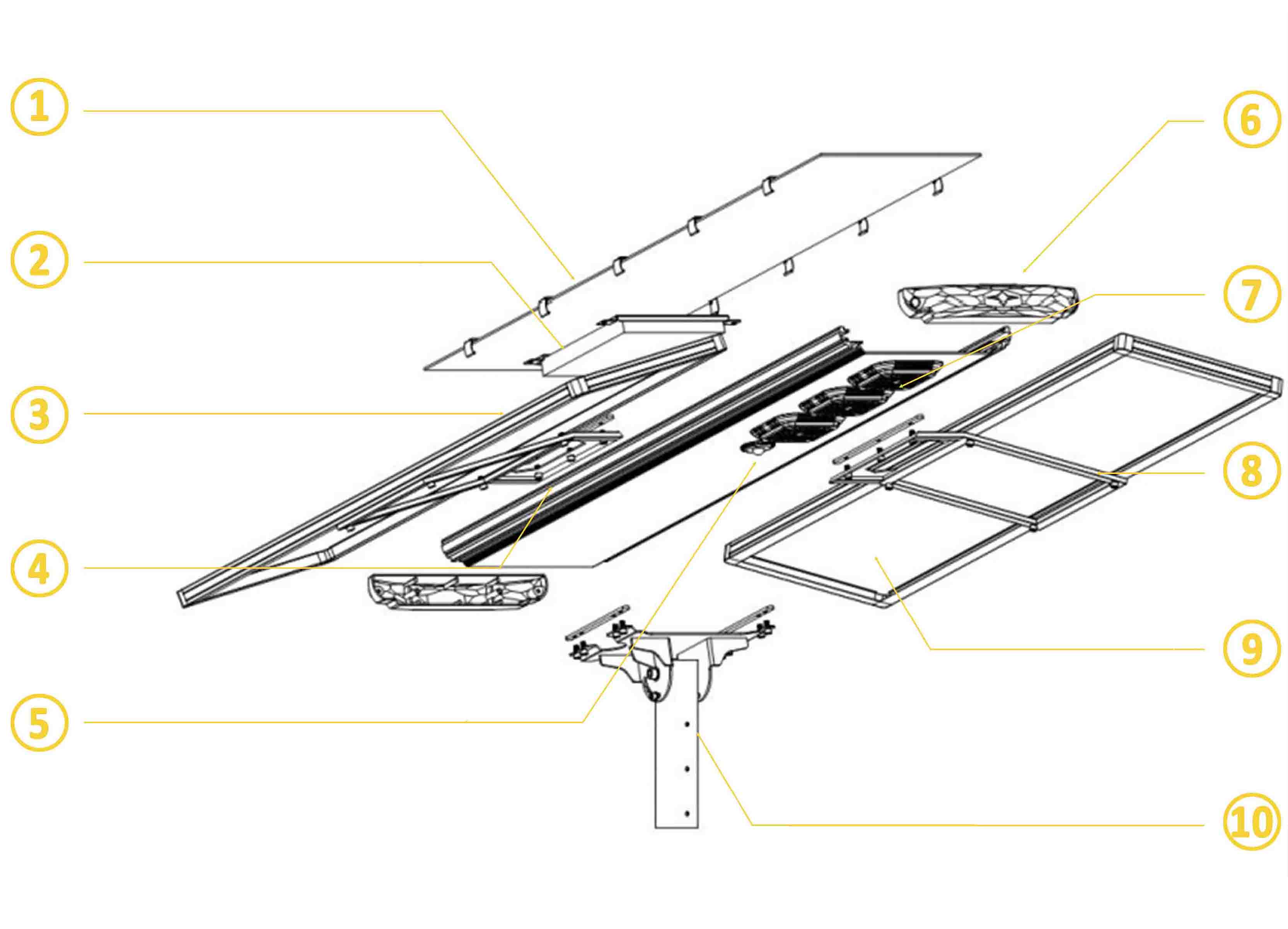 1
2
3
4
5
6
7
8
9
10